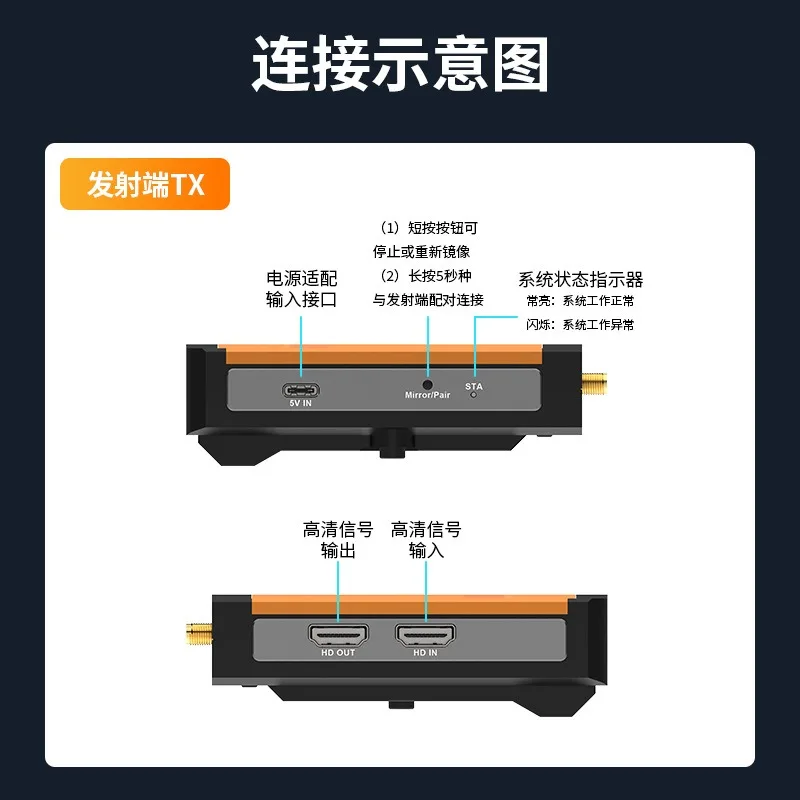 连接示意图

发射端TX

电源适配
输入接口

（1）短按按钮可
停止或重新镜像
（2）长按5秒种
与发射端配对连接

系统状态指示器
常亮：系统工作正常
闪烁：系统工作异常

5V IN

Mirror/Pair

STA

高清信号
输出

高清信号
输入

HD OUT

HD IN